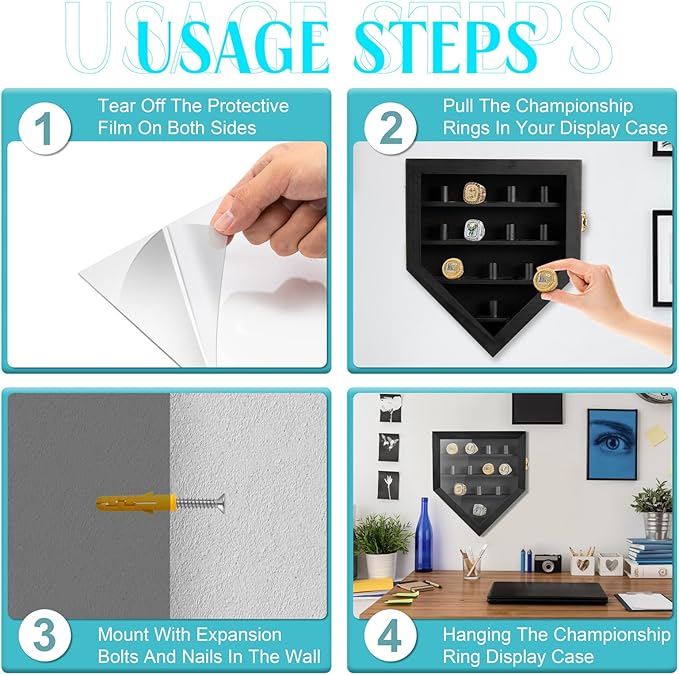 USAGE STEPS

1 Tear Off The Protective Film On Both Sides

2 Pull The Championship Rings In Your Display Case

3 Mount With Expansion Bolts And Nails In The Wall

4 Hanging The Championship Ring Display Case