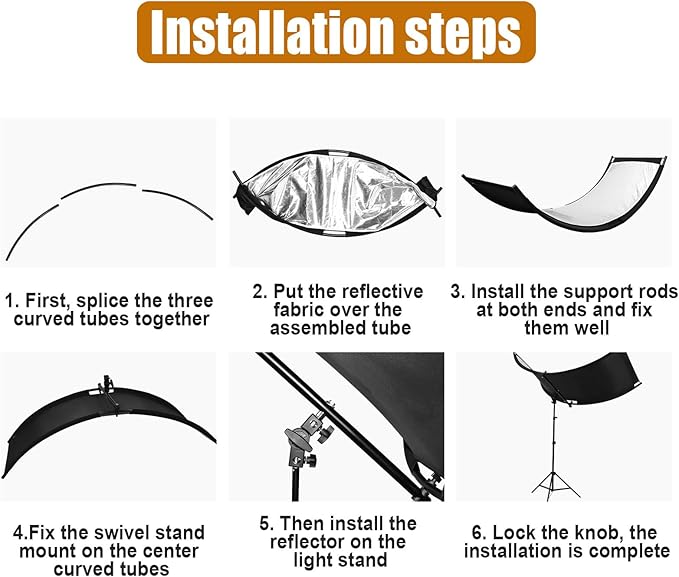 Installation steps

1. First, splice the three curved tubes together

2. Put the reflective fabric over the assembled tube

3. Install the support rods at both ends and fix them well

4.Fix the swivel stand mount on the center curved tubes

5. Then install the reflector on the light stand

6. Lock the knob, the installation is complete