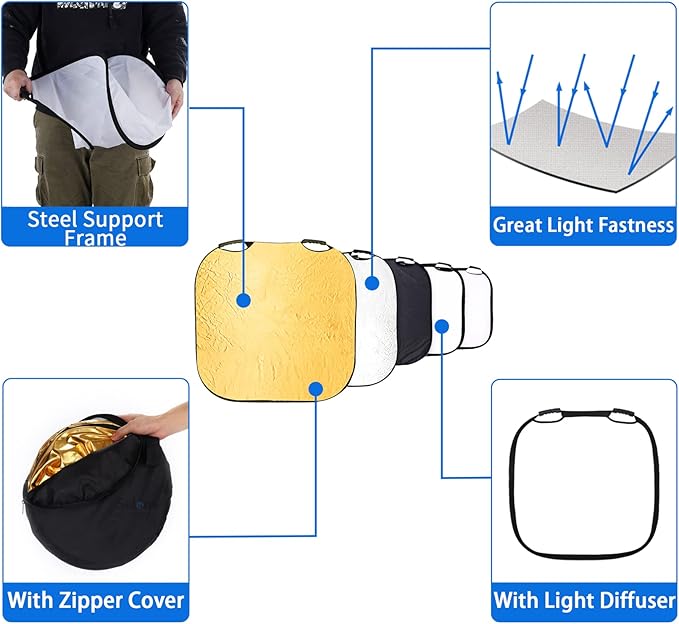 Steel Support Frame

Great Light Fastness

With Zipper Cover

With Light Diffuser