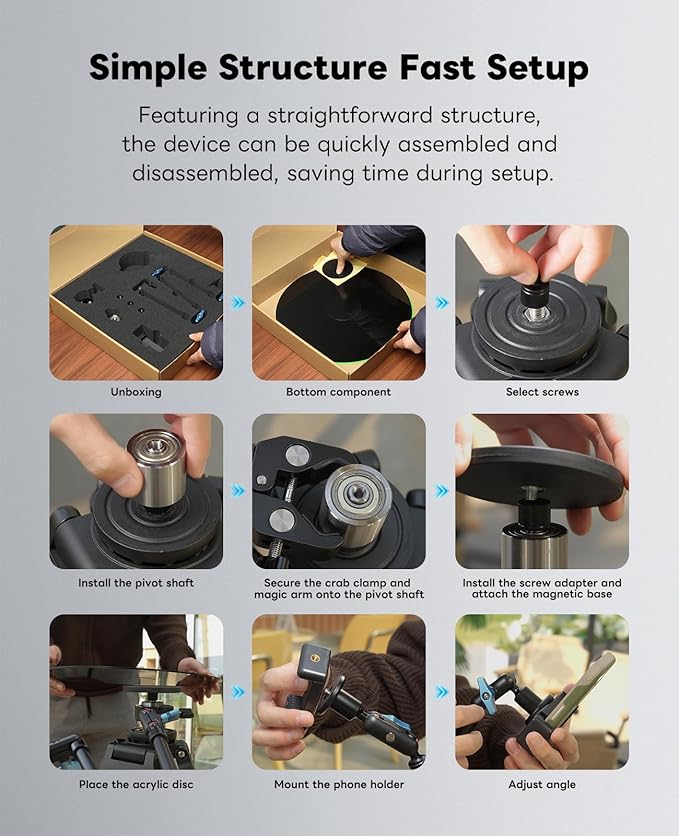 Simple Structure Fast Setup

Featuring a straightforward structure, the device can be quickly assembled and disassembled, saving time during setup.

Unboxing

Bottom component

Select screws

Install the pivot shaft

Secure the crab clamp and magic arm onto the pivot shaft

Install the screw adapter and attach the magnetic base

Place the acrylic disc

Mount the phone holder

Adjust angle