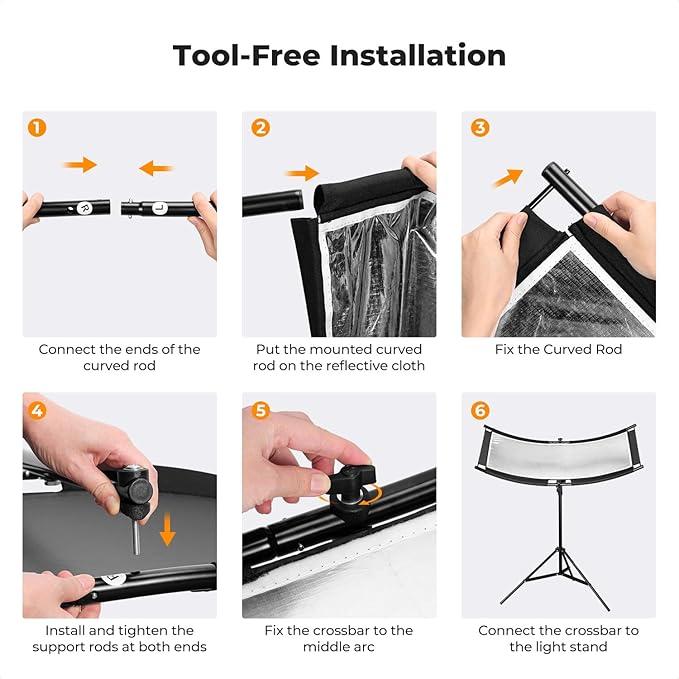 Tool-Free Installation

1

R

L

Connect the ends of the curved rod

2

Put the mounted curved rod on the reflective cloth

3

Fix the Curved Rod

4

L

Install and tighten the support rods at both ends

5

Fix the crossbar to the middle arc

6

Connect the crossbar to the light stand