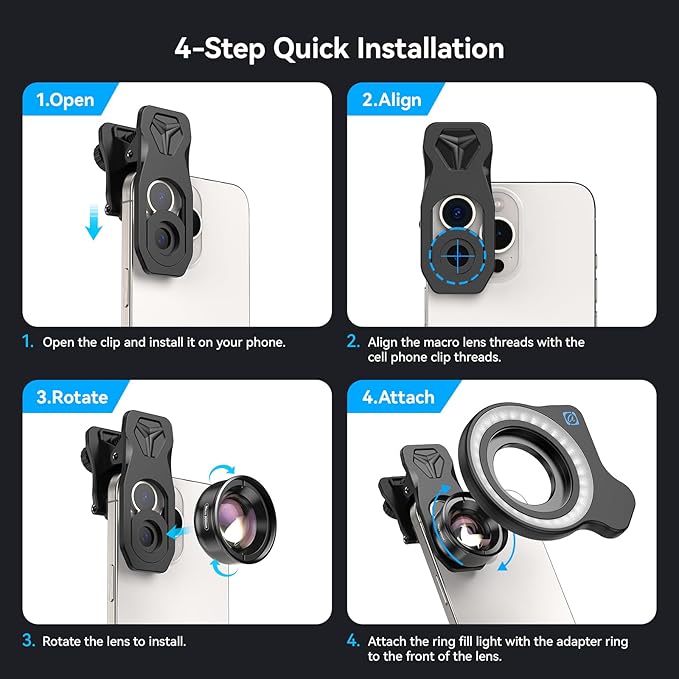 4-Step Quick Installation

1.Open

1. Open the clip and install it on your phone.

2.Align

2. Align the macro lens threads with the cell phone clip threads.

3.Rotate

3. Rotate the lens to install.

4.Attach

4. Attach the ring fill light with the adapter ring to the front of the lens.