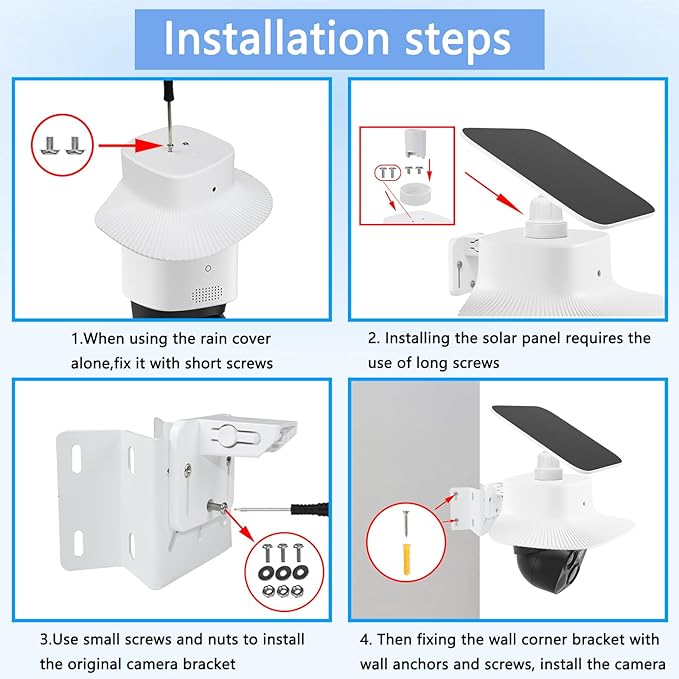 Installation steps

1.When using the rain cover alone,fix it with short screws

2. Installing the solar panel requires the use of long screws

3.Use small screws and nuts to install the original camera bracket

4. Then fixing the wall corner bracket with wall anchors and screws, install the camera