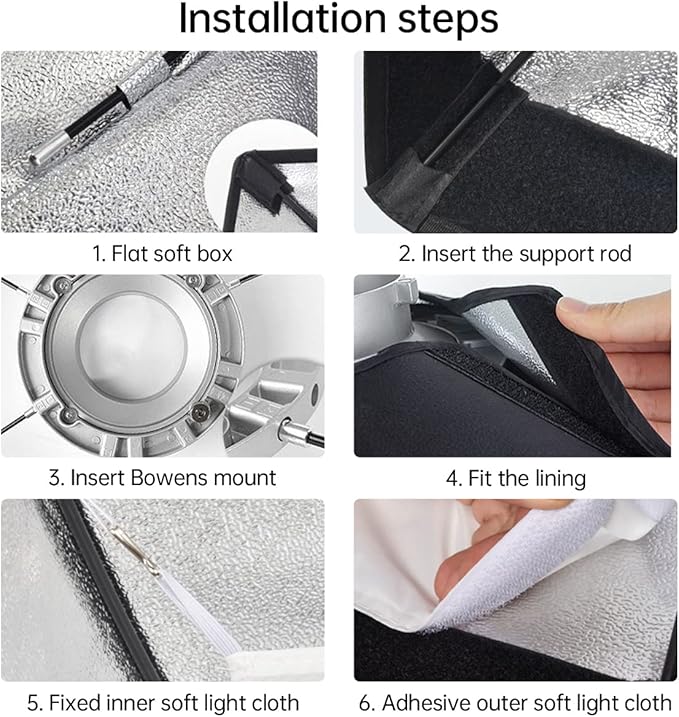 Installation steps

1. Flat soft box

2. Insert the support rod

3. Insert Bowens mount

4. Fit the lining

5. Fixed inner soft light cloth

6. Adhesive outer soft light cloth