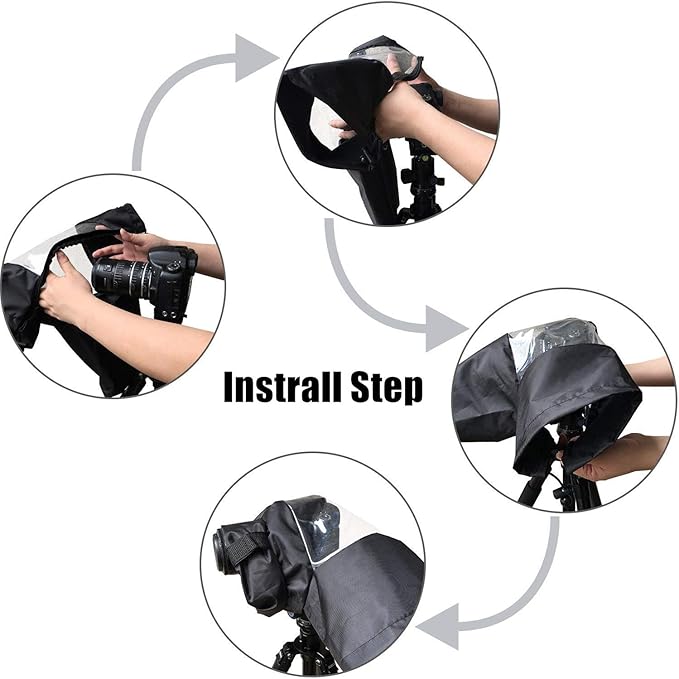 Instrall Step