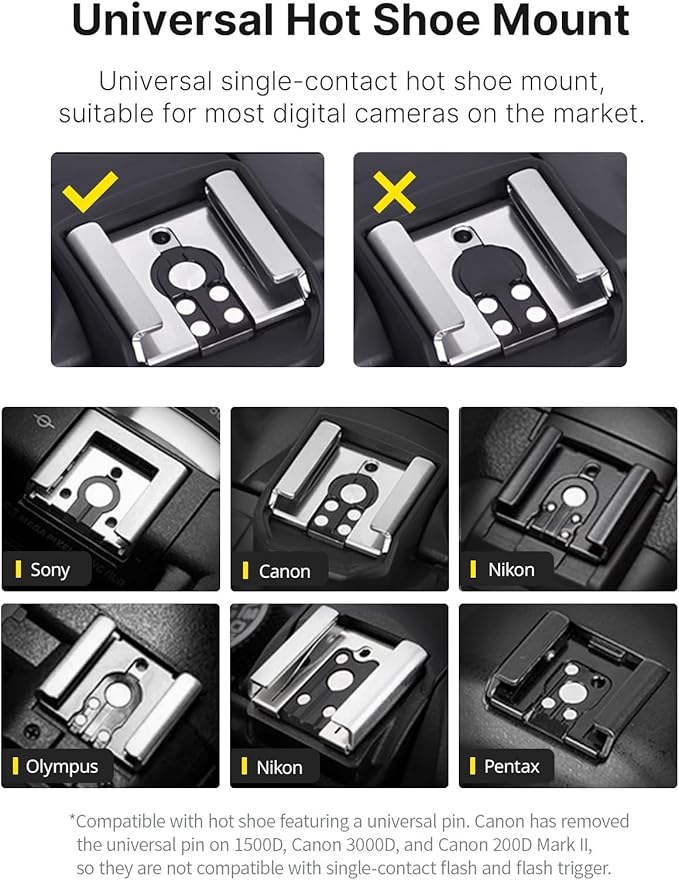 Universal Hot Shoe Mount

Universal single-contact hot shoe mount, suitable for most digital cameras on the market.

Sony

Canon

Nikon

Olympus

Nikon

Pentax

*Compatible with hot shoe featuring a universal pin. Canon has removed the universal pin on 1500D, Canon 3000D, and Canon 200D Mark II, so they are not compatible with single-contact flash and flash trigger.