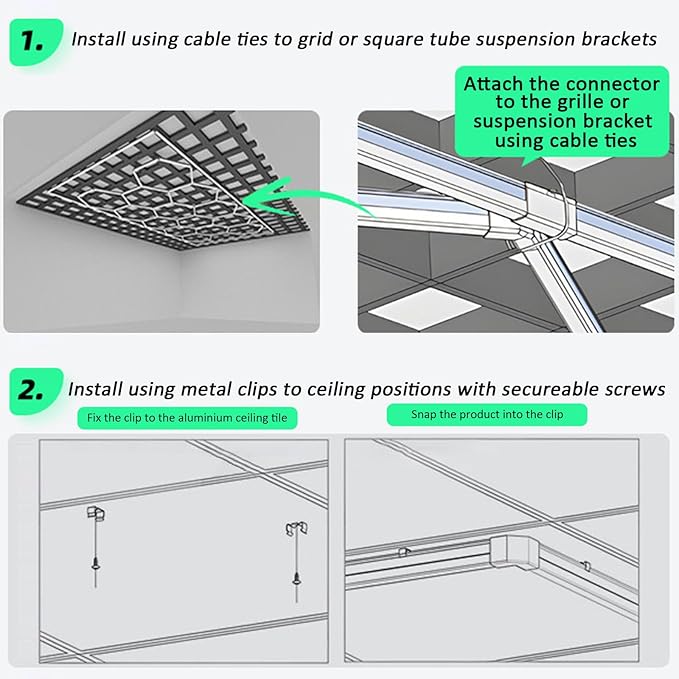 1. Install using cable ties to grid or square tube suspension brackets

Attach the connector to the grille or suspension bracket using cable ties

2. Install using metal clips to ceiling positions with secureable screws

Fix the clip to the aluminium ceiling tile

Snap the product into the clip