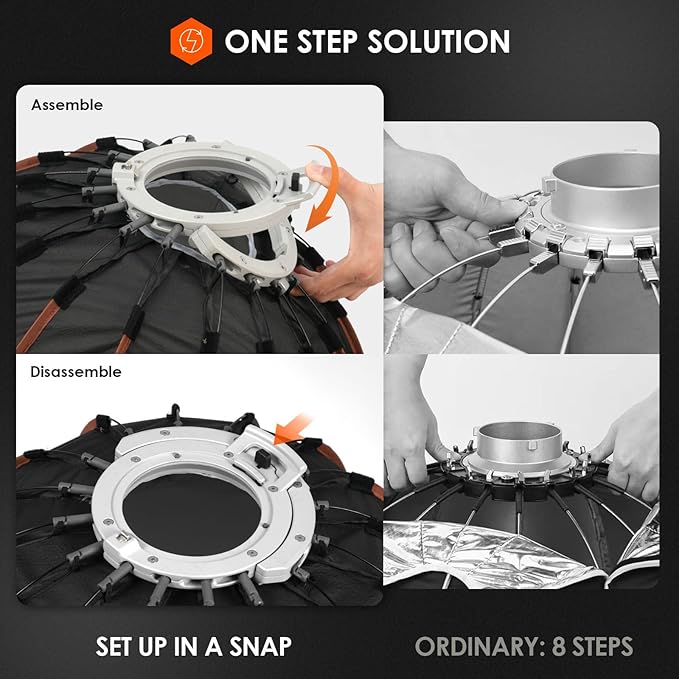 ONE STEP SOLUTION

Assemble

Disassemble

SET UP IN A SNAP

ORDINARY: 8 STEPS