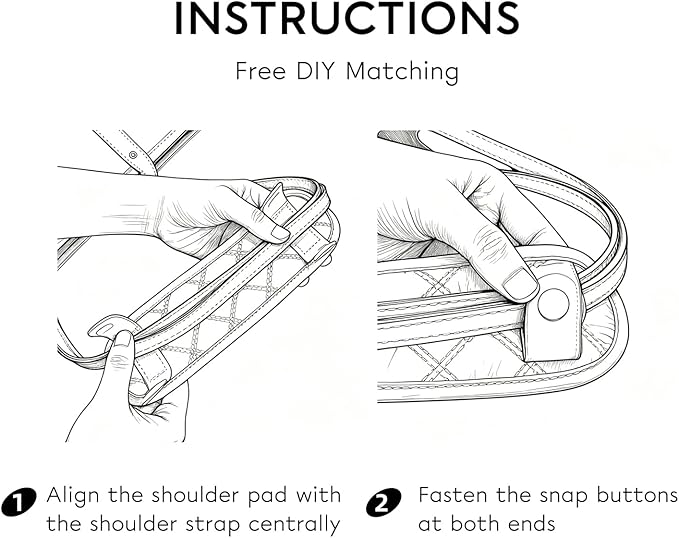 INSTRUCTIONS

Free DIY Matching

1 Align the shoulder pad with the shoulder strap centrally

2 Fasten the snap buttons at both ends