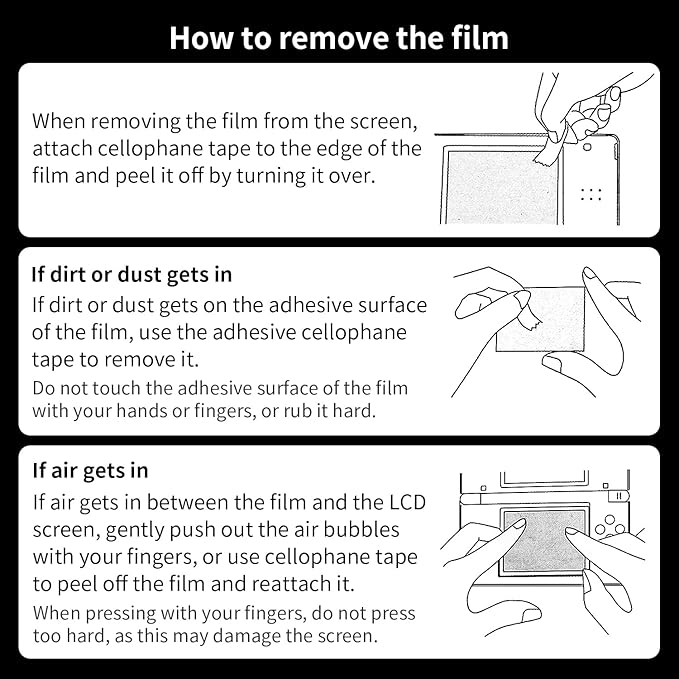 How to remove the film

When removing the film from the screen, attach cellophane tape to the edge of the film and peel it off by turning it over.

If dirt or dust gets in

If dirt or dust gets on the adhesive surface of the film, use the adhesive cellophane tape to remove it.

Do not touch the adhesive surface of the film with your hands or fingers, or rub it hard.

If air gets in

If air gets in between the film and the LCD screen, gently push out the air bubbles with your fingers, or use cellophane tape to peel off the film and reattach it.

When pressing with your fingers, do not press too hard, as this may damage the screen.