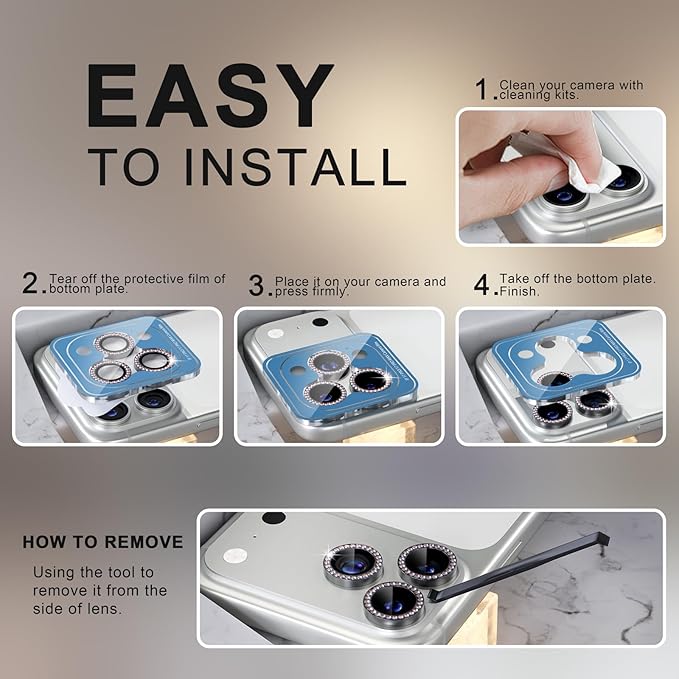 EASY
TO INSTALL

1. Clean your camera with cleaning kits.

2. Tear off the protective film of bottom plate.

3. Place it on your camera and press firmly.

4. Take off the bottom plate. Finish.

HOW TO REMOVE

Using the tool to remove it from the side of lens.