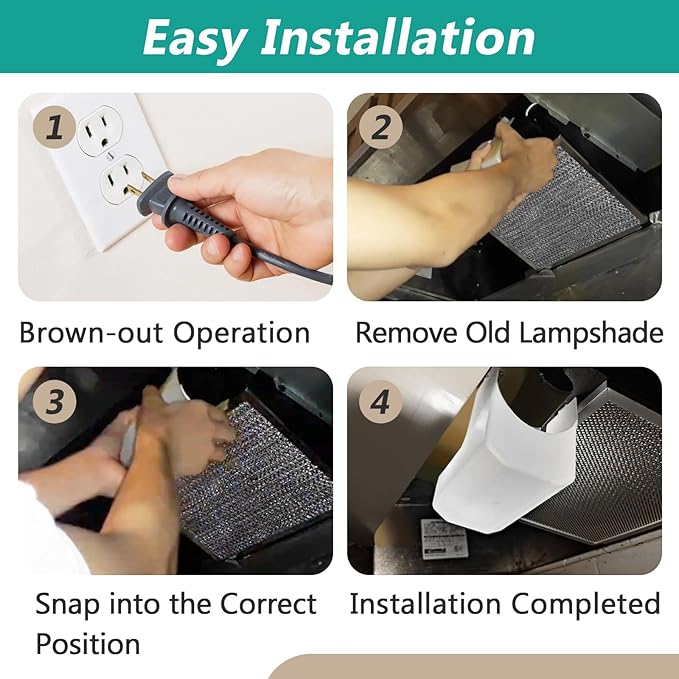 Easy Installation

1

Brown-out Operation

2

Remove Old Lampshade

3

Snap into the Correct Position

4

Installation Completed