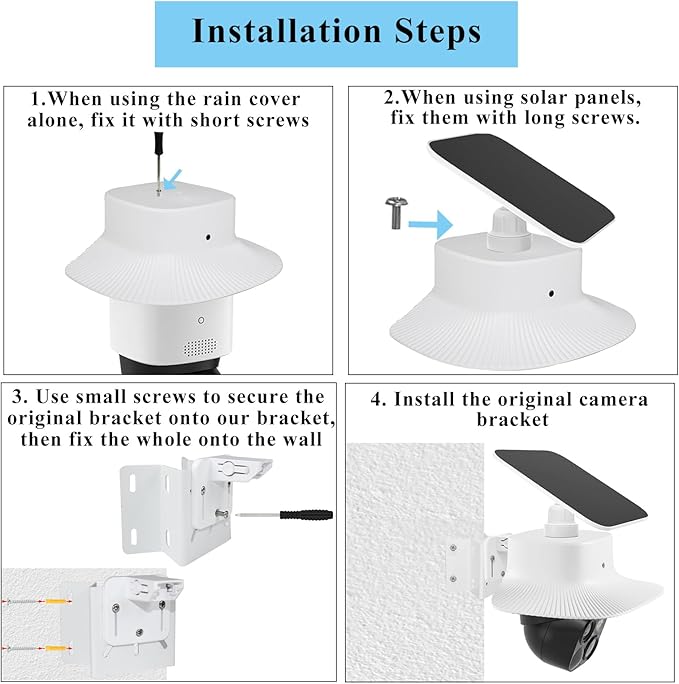 Installation Steps

1.When using the rain cover alone, fix it with short screws

2.When using solar panels, fix them with long screws.

3. Use small screws to secure the original bracket onto our bracket, then fix the whole onto the wall

4. Install the original camera bracket