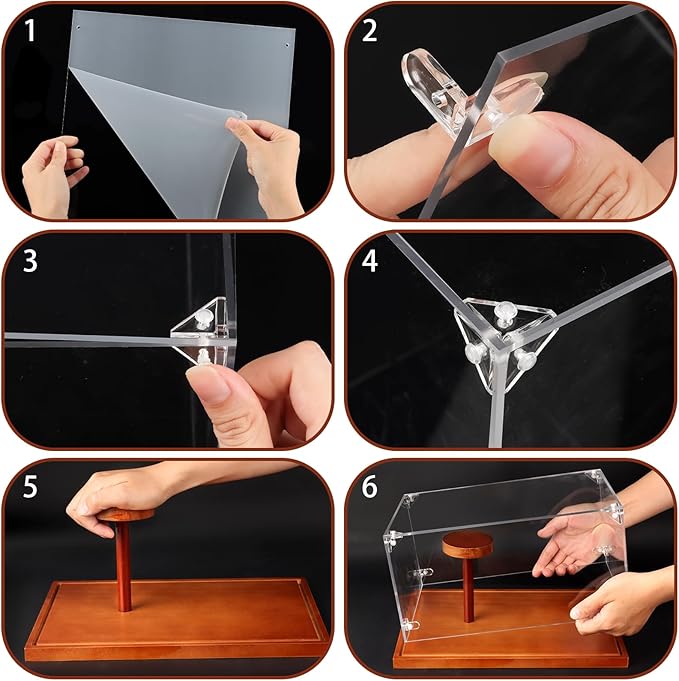 1

2

3

4

5

6