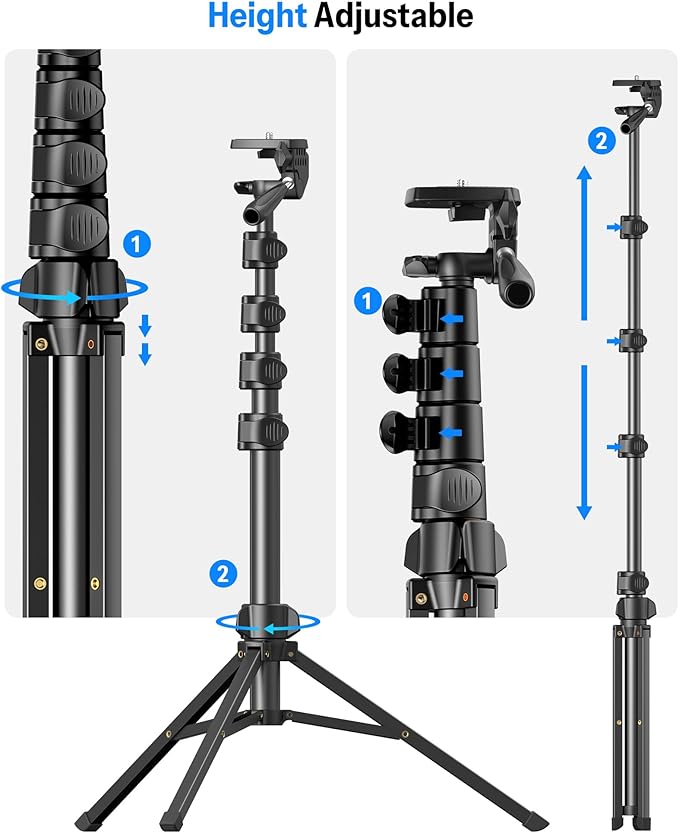 Height Adjustable

1

2

1

2