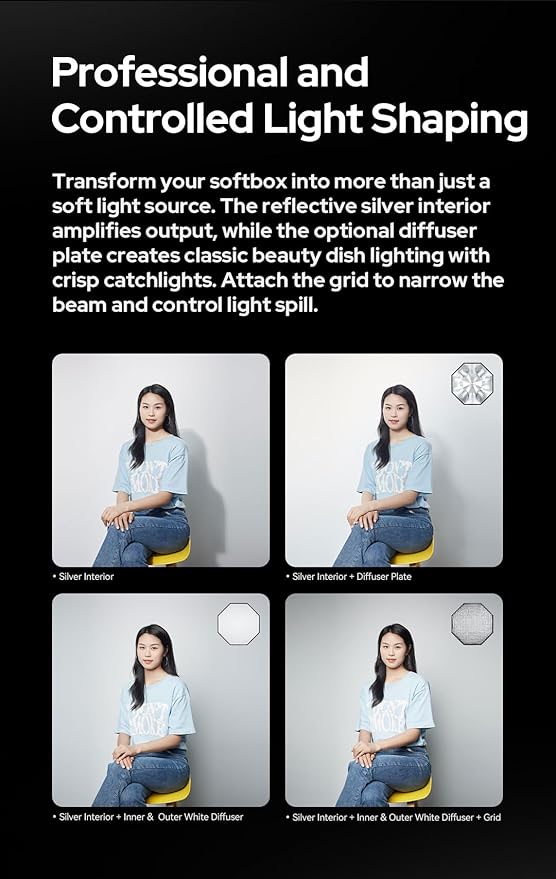 Professional and Controlled Light Shaping

Transform your softbox into more than just a soft light source. The reflective silver interior amplifies output, while the optional diffuser plate creates classic beauty dish lighting with crisp catchlights. Attach the grid to narrow the beam and control light spill.

• Silver Interior

• Silver Interior + Diffuser Plate

• Silver Interior + Inner & Outer White Diffuser

• Silver Interior + Inner & Outer White Diffuser + Grid