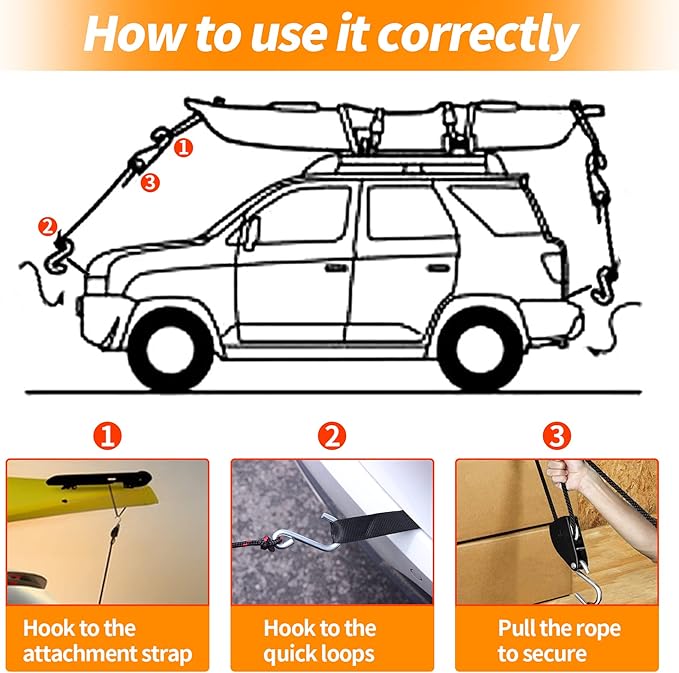 How to use it correctly

1

3

2

1

2

3

Hook to the attachment strap

Hook to the quick loops

Pull the rope to secure