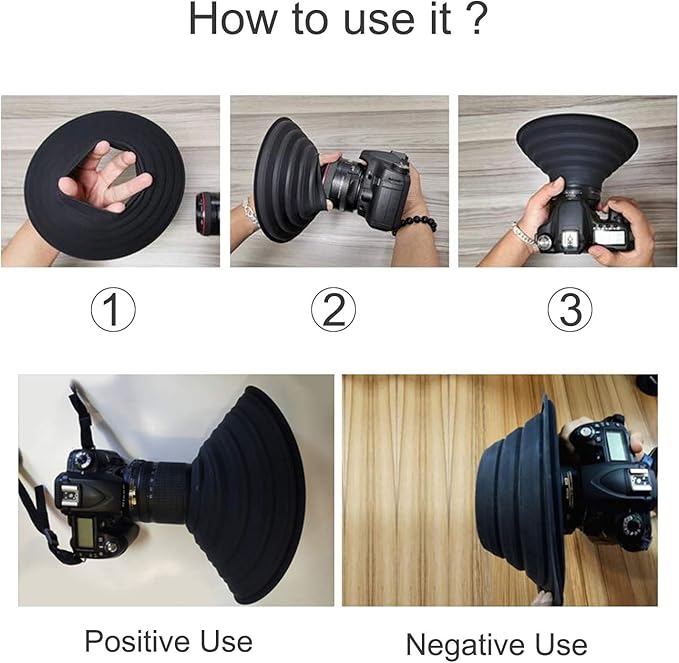 How to use it ?

①

②

③

Positive Use

Negative Use