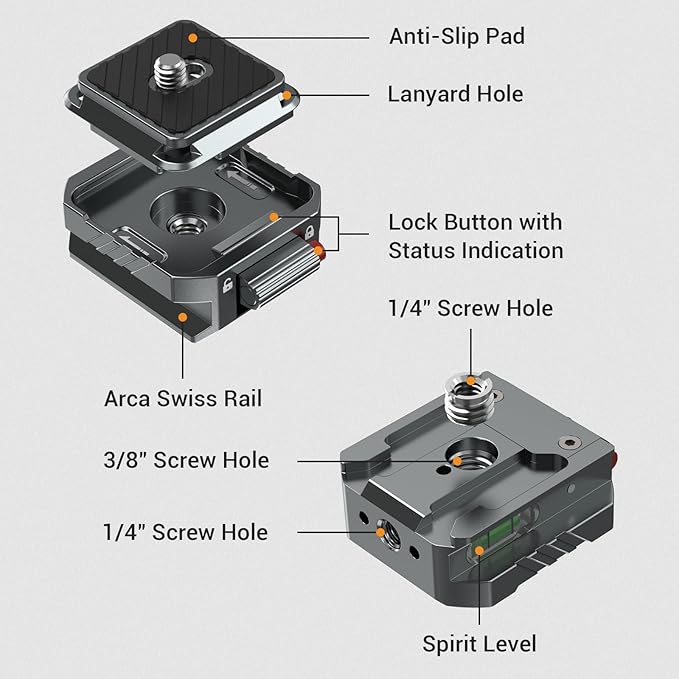 Anti-Slip Pad

Lanyard Hole

Lock Button with Status Indication

1/4" Screw Hole

Arca Swiss Rail

3/8" Screw Hole

1/4" Screw Hole

Spirit Level