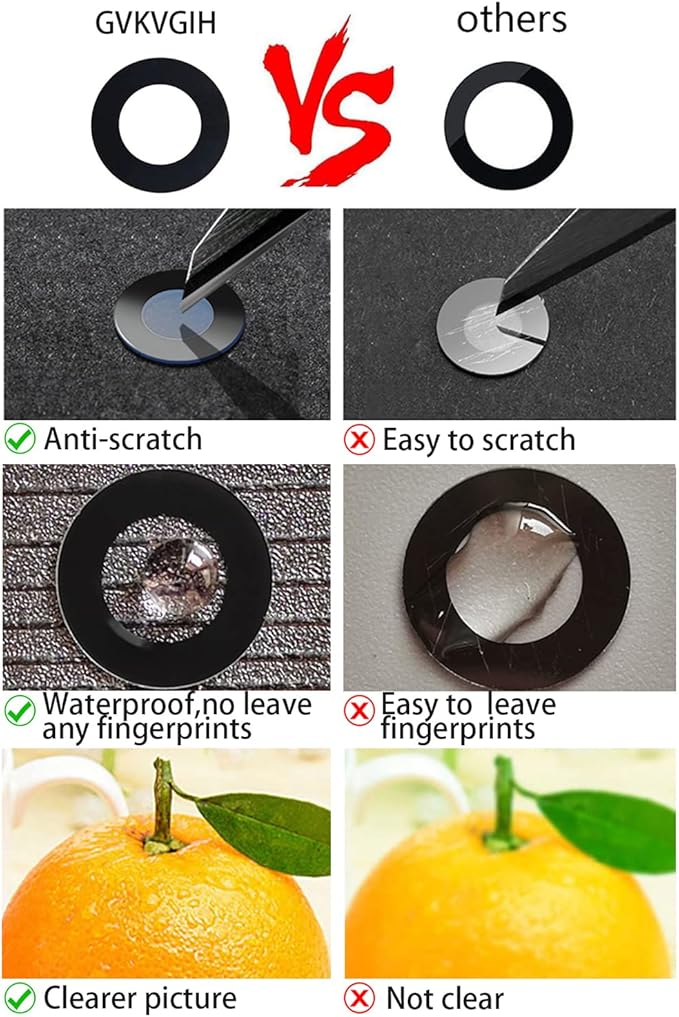 GVKVGIH

VS

others

Anti-scratch

Easy to scratch

Waterproof,no leave any fingerprints

Easy to leave fingerprints

Clearer picture

Not clear