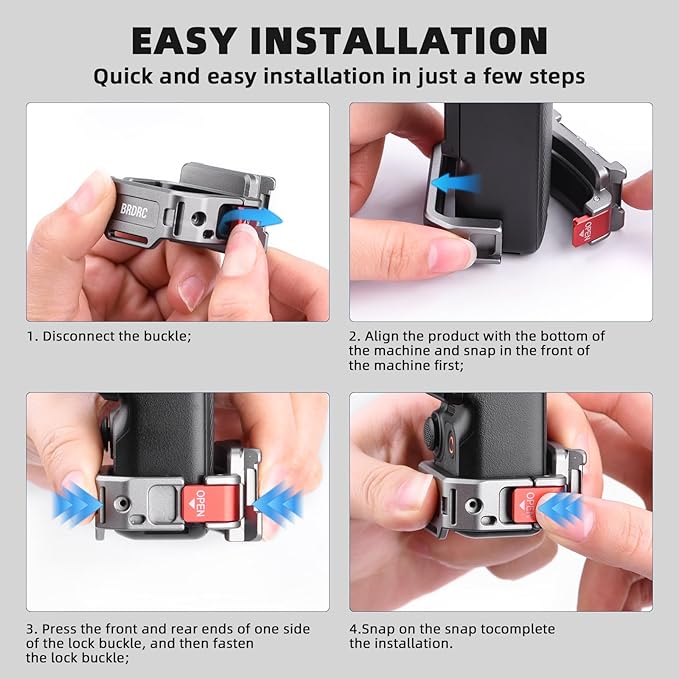 EASY INSTALLATION

Quick and easy installation in just a few steps

BRDRC

OPEN

1. Disconnect the buckle;

2. Align the product with the bottom of the machine and snap in the front of the machine first;

OPEN

OPEN

3. Press the front and rear ends of one side of the lock buckle, and then fasten the lock buckle;

4.Snap on the snap tocomplete the installation.