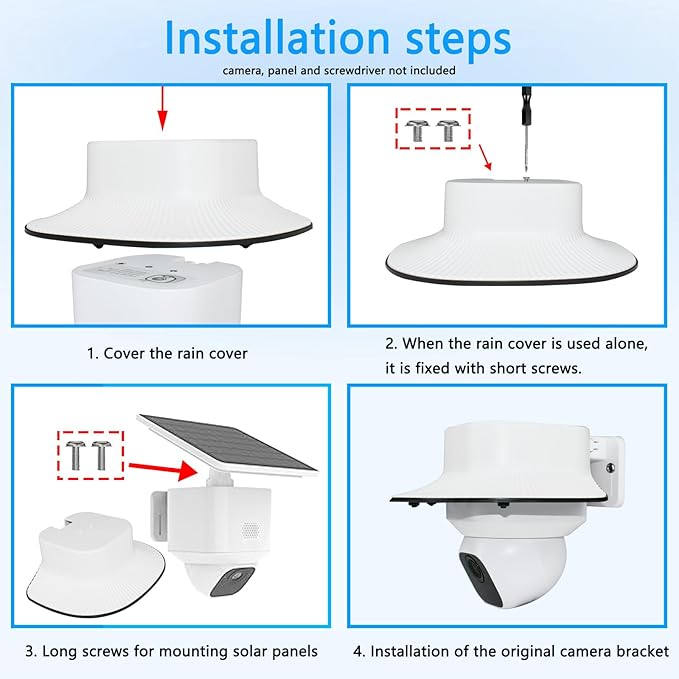 Installation steps

camera, panel and screwdriver not included

1. Cover the rain cover

2. When the rain cover is used alone, it is fixed with short screws.

3. Long screws for mounting solar panels

4. Installation of the original camera bracket