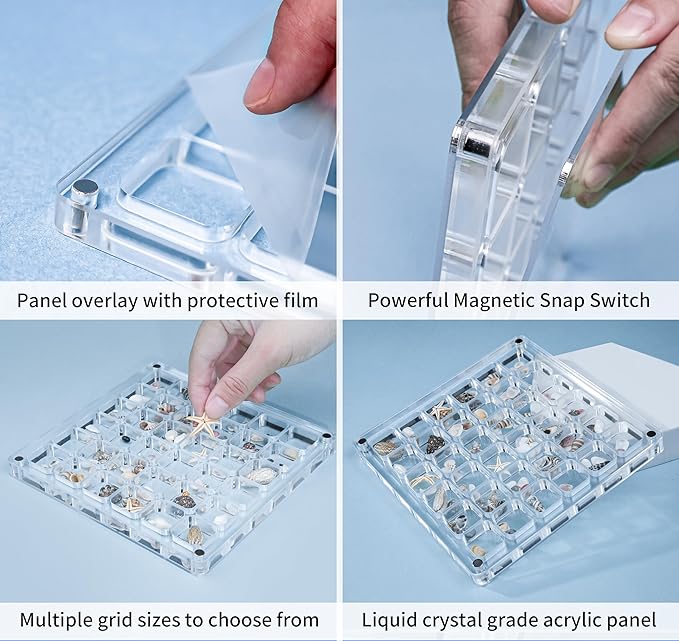 Panel overlay with protective film

Powerful Magnetic Snap Switch

Multiple grid sizes to choose from

Liquid crystal grade acrylic panel