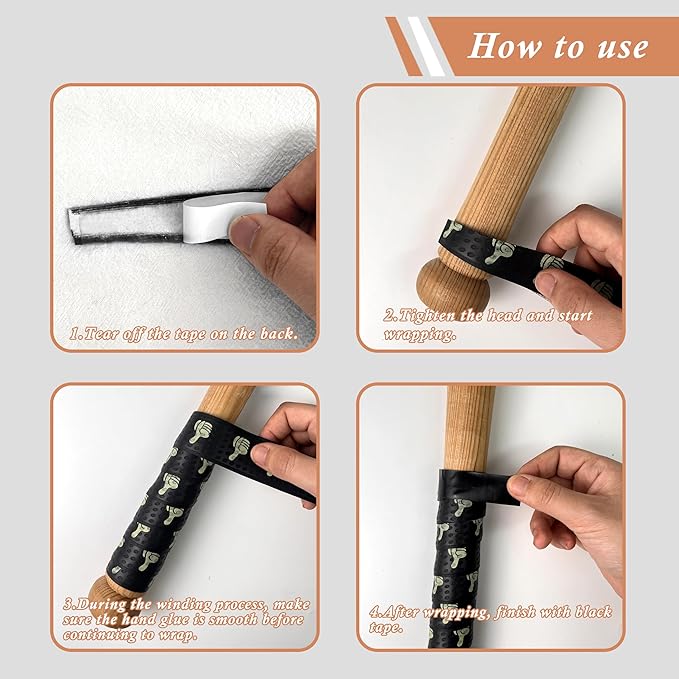 How to use

1.Tear off the tape on the back.

2.Tighten the head and start wrapping.

3.During the winding process, make sure the hand glue is smooth before continuing to wrap.

4.After wrapping, finish with black tape.