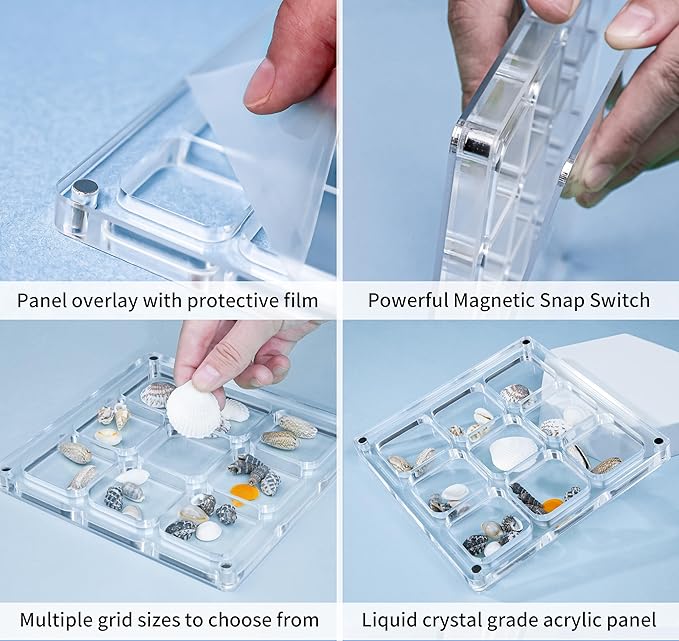 Panel overlay with protective film

Powerful Magnetic Snap Switch

Multiple grid sizes to choose from

Liquid crystal grade acrylic panel