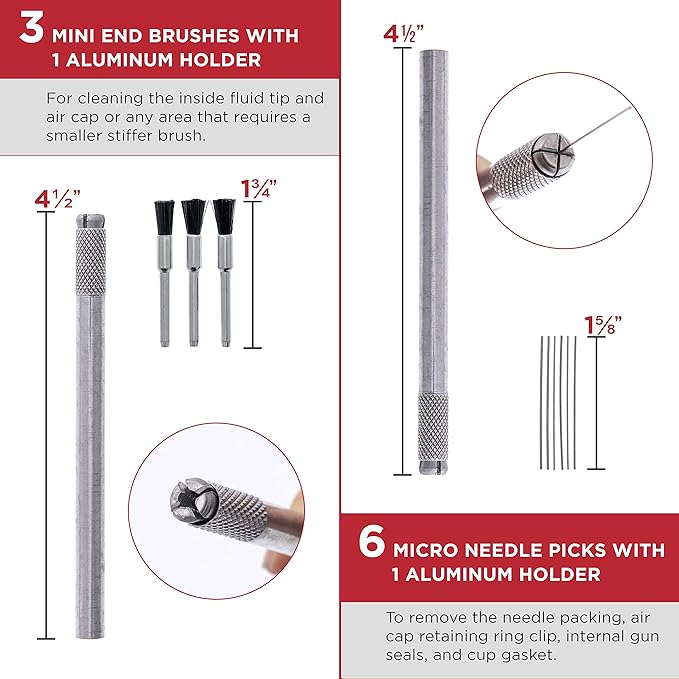 3 MINI END BRUSHES WITH 1 ALUMINUM HOLDER

For cleaning the inside fluid tip and air cap or any area that requires a smaller stiffer brush.

4½"

1¾"

4½"

1⅝"

6 MICRO NEEDLE PICKS WITH 1 ALUMINUM HOLDER

To remove the needle packing, air cap retaining ring clip, internal gun seals, and cup gasket.