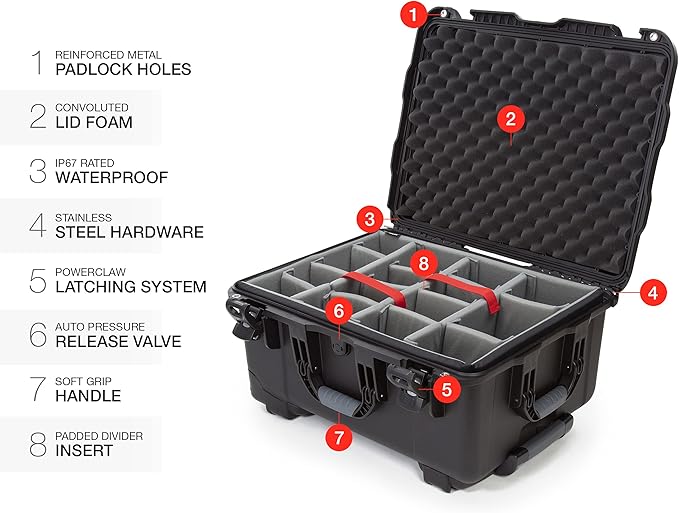 1 REINFORCED METAL PADLOCK HOLES

2 CONVOLUTED LID FOAM

3 IP67 RATED WATERPROOF

4 STAINLESS STEEL HARDWARE

5 POWERCLAW LATCHING SYSTEM

6 AUTO PRESSURE RELEASE VALVE

7 SOFT GRIP HANDLE

8 PADDED DIVIDER INSERT

1
2
3
8
4
6
5
7