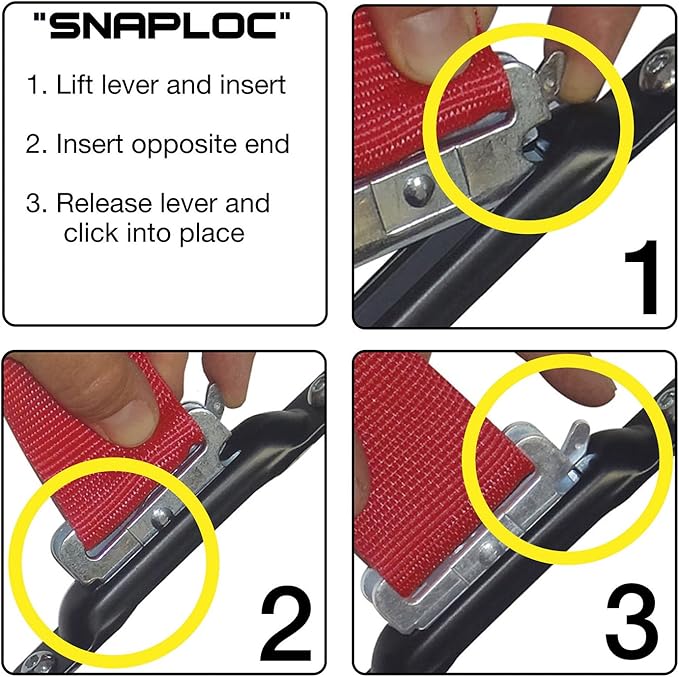 "SNAPLOC"

1. Lift lever and insert

2. Insert opposite end

3. Release lever and click into place

1

2

3