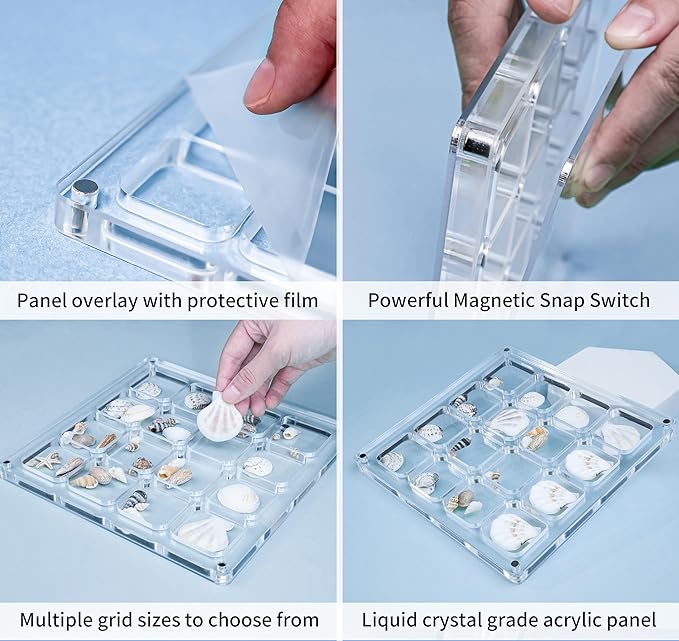 Panel overlay with protective film

Powerful Magnetic Snap Switch

Multiple grid sizes to choose from

Liquid crystal grade acrylic panel