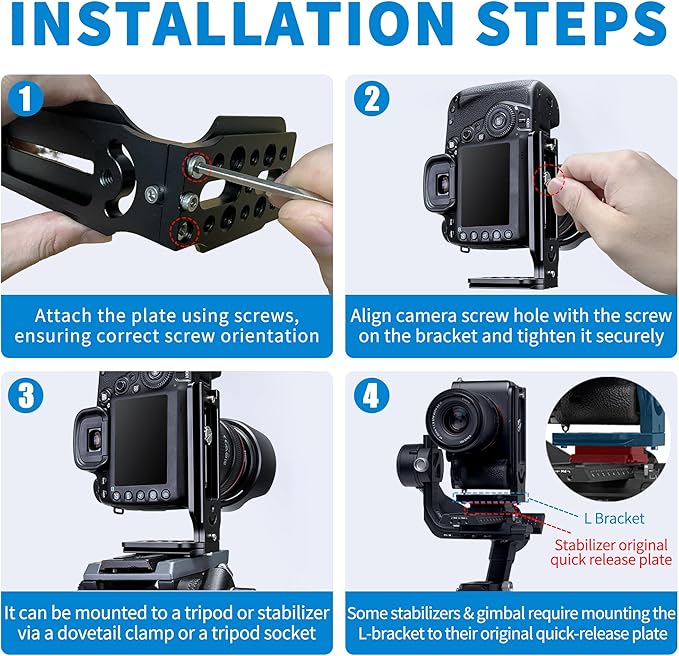 INSTALLATION STEPS

1

Attach the plate using screws, ensuring correct screw orientation

2

Align camera screw hole with the screw on the bracket and tighten it securely

3

It can be mounted to a tripod or stabilizer via a dovetail clamp or a tripod socket

4

L Bracket

Stabilizer original quick release plate

Some stabilizers & gimbal require mounting the L-bracket to their original quick-release plate