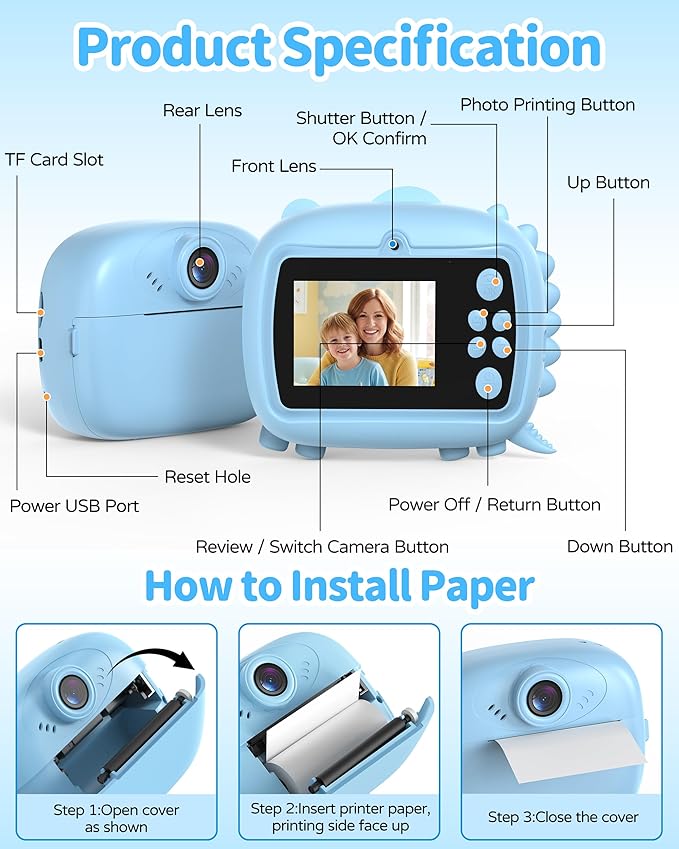 Product Specification

Rear Lens

Shutter Button / OK Confirm

Photo Printing Button

TF Card Slot

Front Lens

Up Button

Reset Hole

Power USB Port

Power Off / Return Button

Review / Switch Camera Button

Down Button

How to Install Paper

Step 1:Open cover as shown

Step 2:Insert printer paper, printing side face up

Step 3:Close the cover