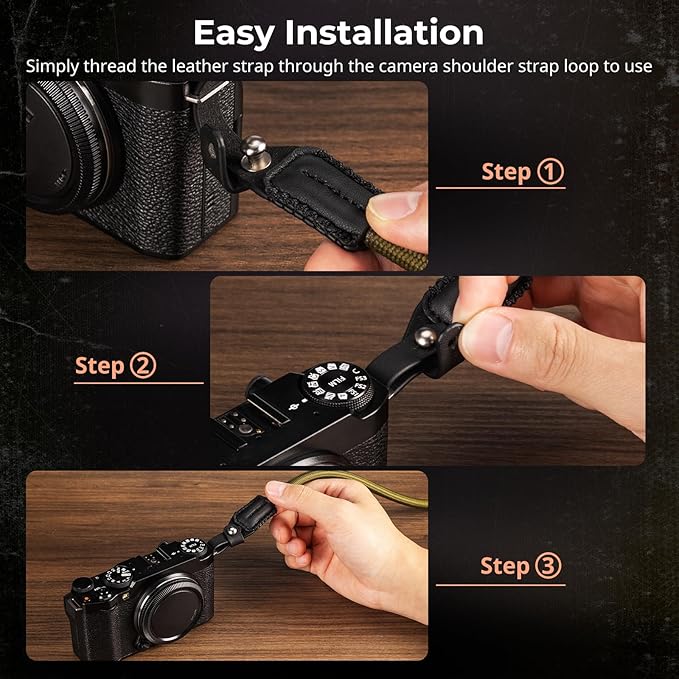 Easy Installation

Simply thread the leather strap through the camera shoulder strap loop to use

Step ①

Step ②

FILM

Step ③