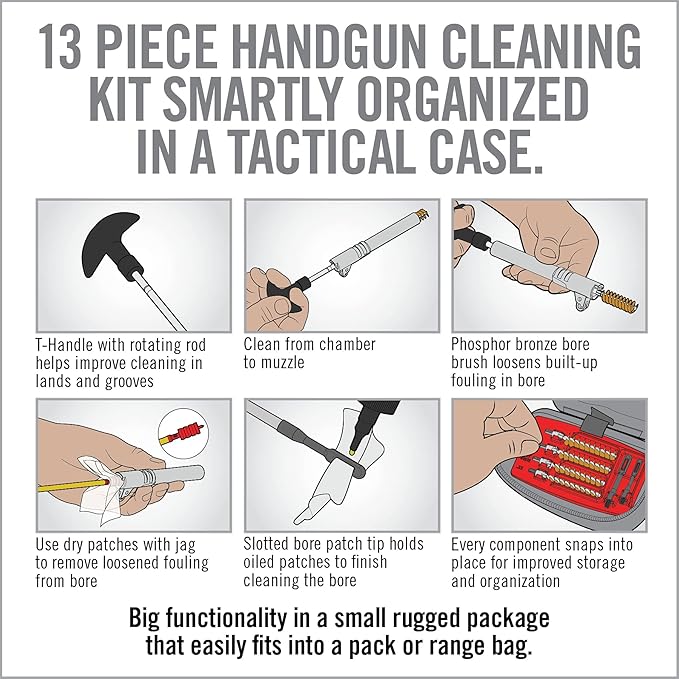 13 PIECE HANDGUN CLEANING KIT SMARTLY ORGANIZED IN A TACTICAL CASE.

T-Handle with rotating rod helps improve cleaning in lands and grooves

Clean from chamber to muzzle

Phosphor bronze bore brush loosens built-up fouling in bore

Use dry patches with jag to remove loosened fouling from bore

Slotted bore patch tip holds oiled patches to finish cleaning the bore

Every component snaps into place for improved storage and organization

Big functionality in a small rugged package that easily fits into a pack or range bag.