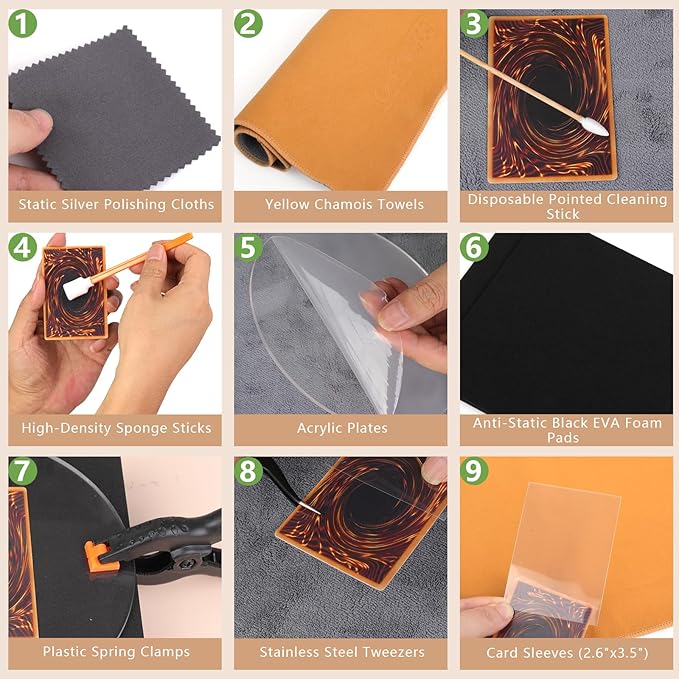 1
Static Silver Polishing Cloths

2
Yellow Chamois Towels

3
Disposable Pointed Cleaning Stick

4
High-Density Sponge Sticks

5
Acrylic Plates

6
Anti-Static Black EVA Foam Pads

7
Plastic Spring Clamps

8
Stainless Steel Tweezers

9
Card Sleeves (2.6"x3.5")