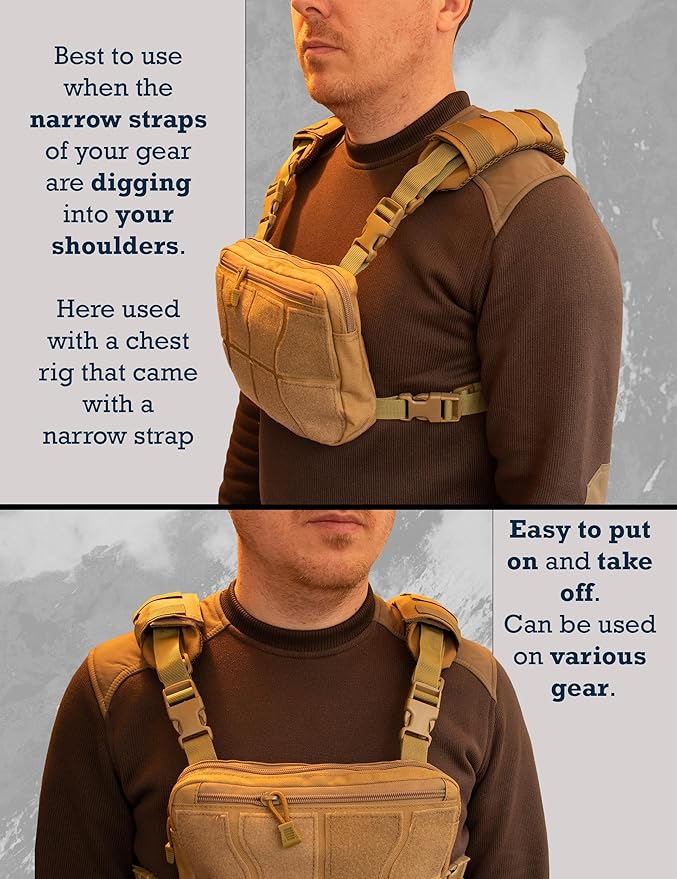 Best to use when the narrow straps of your gear are digging into your shoulders.

Here used with a chest rig that came with a narrow strap

Easy to put on and take off.
Can be used on various gear.